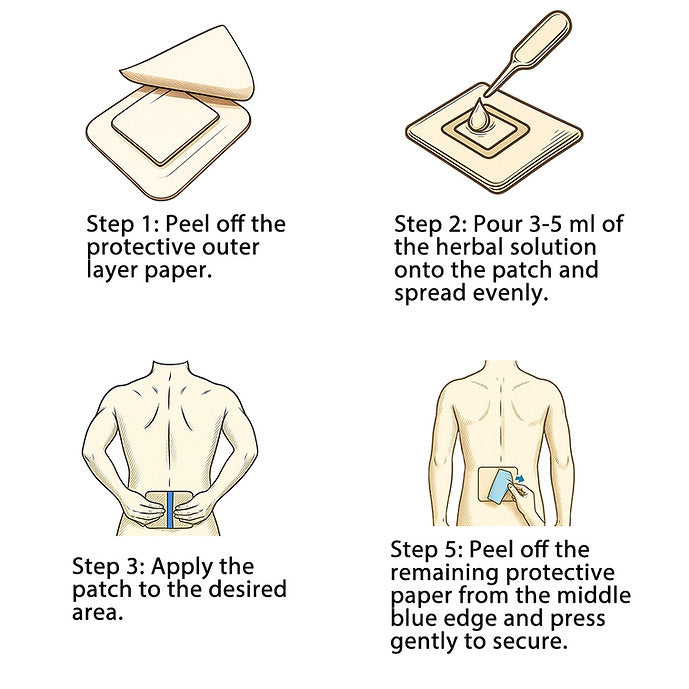 Step 1: Peel off the protective outer layer paper.

Step 2: Pour 3-5 ml of the herbal solution onto the patch and spread evenly.

Step 3: Apply the patch to the desired area.

Step 5: Peel off the remaining protective paper from the middle blue edge and press gently to secure.